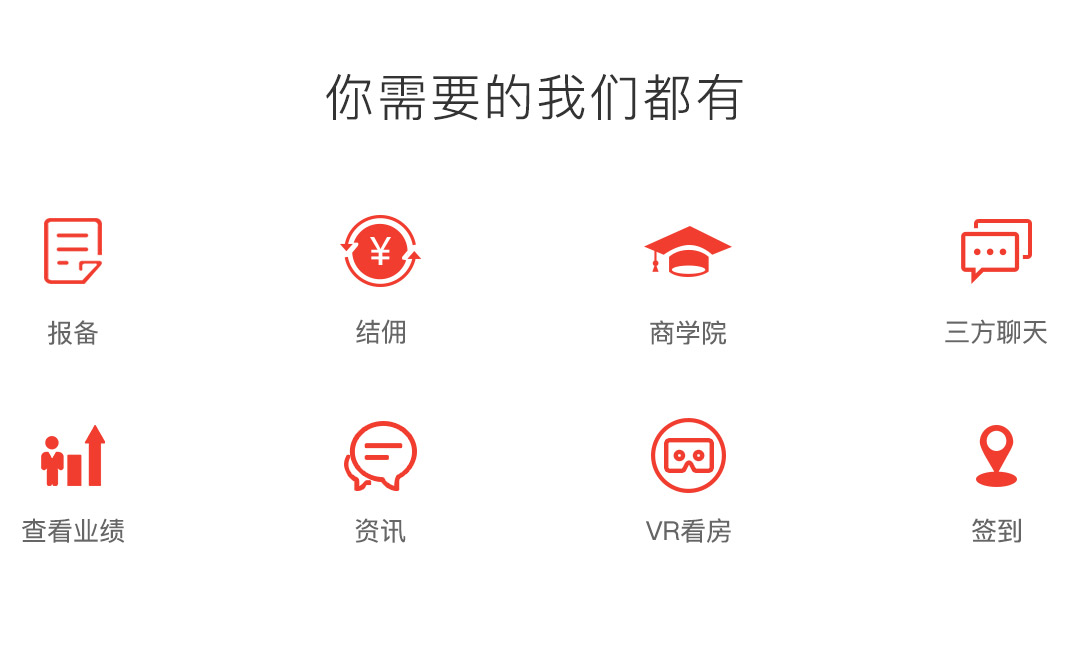 你需要的我们都有

报备

结佣

商学院

三方聊天

查看业绩

资讯

VR看房

签到